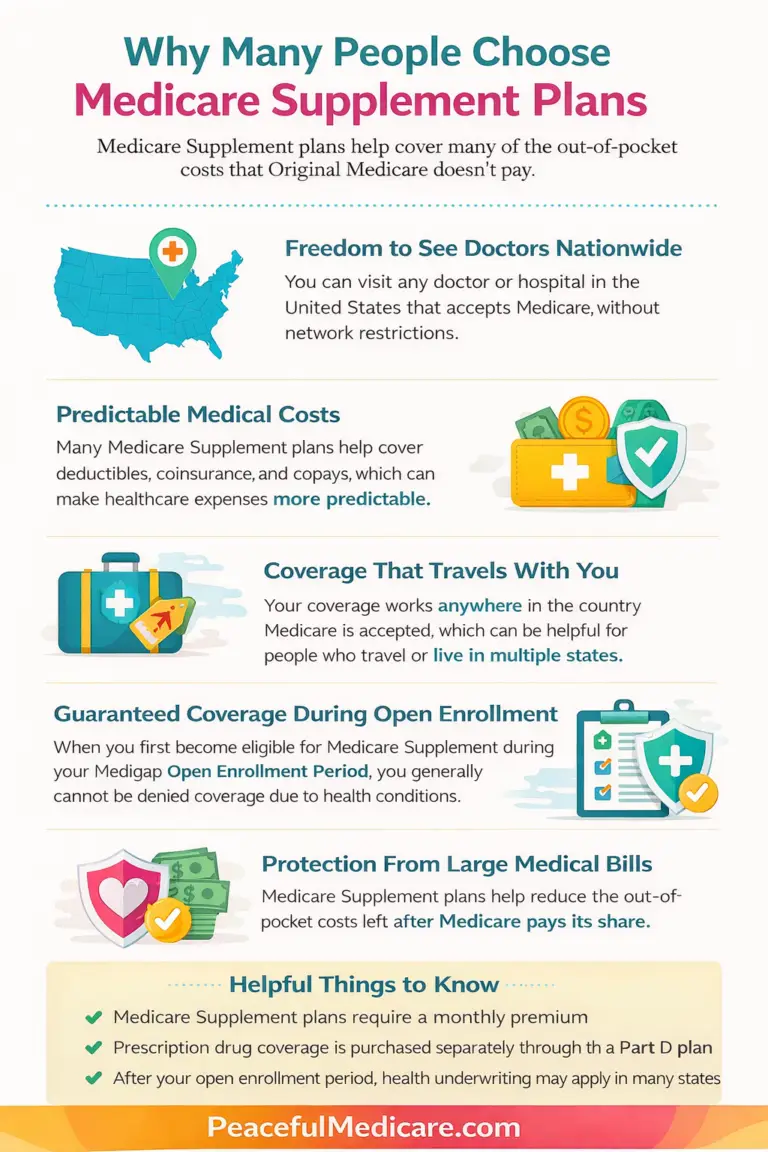 Why Many People Choose
Medicare Supplement Plans

Medicare Supplement plans help cover many of the out-of-pocket costs that Original Medicare doesn't pay.

Freedom to See Doctors Nationwide

You can visit any doctor or hospital in the United States that accepts Medicare, without network restrictions.

Predictable Medical Costs

Many Medicare Supplement plans help cover deductibles, coinsurance, and copays, which can make healthcare expenses more predictable.

Coverage That Travels With You

Your coverage works anywhere in the country Medicare is accepted, which can be helpful for people who travel or live in multiple states.

Guaranteed Coverage During Open Enrollment

When you first become eligible for Medicare Supplement during your Medigap Open Enrollment Period, you generally cannot be denied coverage due to health conditions.

Protection From Large Medical Bills

Medicare Supplement plans help reduce the out-of-pocket costs left after Medicare pays its share.

Helpful Things to Know

Medicare Supplement plans require a monthly premium

Prescription drug coverage is purchased separately through th a Part D plan

After your open enrollment period, health underwriting may apply in many states

PeacefulMedicare.com